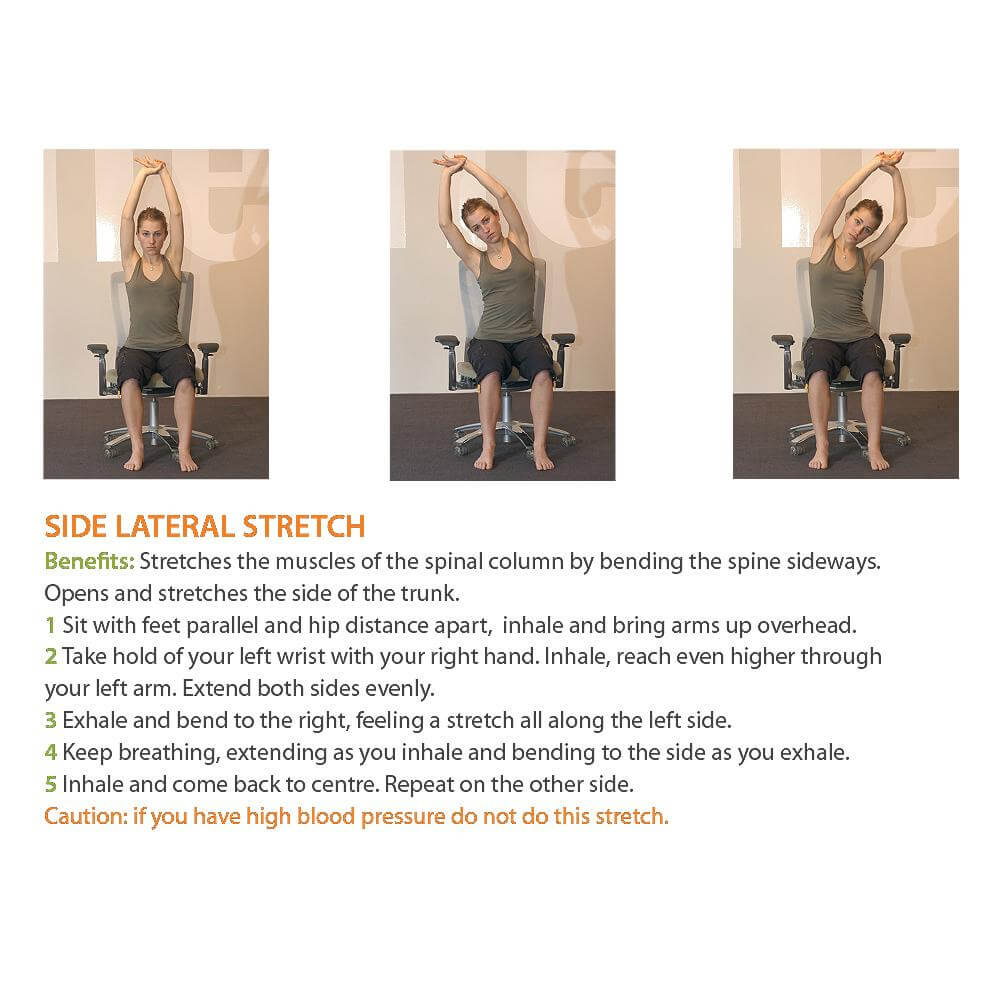 SIDE LATERAL STRETCH
Benefits: Stretches the muscles of the spinal column by bending the spine sideways. Opens and stretches the side of the trunk.
1 Sit with feet parallel and hip distance apart, inhale and bring arms up overhead.
2 Take hold of your left wrist with your right hand. Inhale, reach even higher through your left arm. Extend both sides evenly.
3 Exhale and bend to the right, feeling a stretch all along the left side.
4 Keep breathing, extending as you inhale and bending to the side as you exhale.
5 Inhale and come back to centre. Repeat on the other side.
Caution: if you have high blood pressure do not do this stretch.